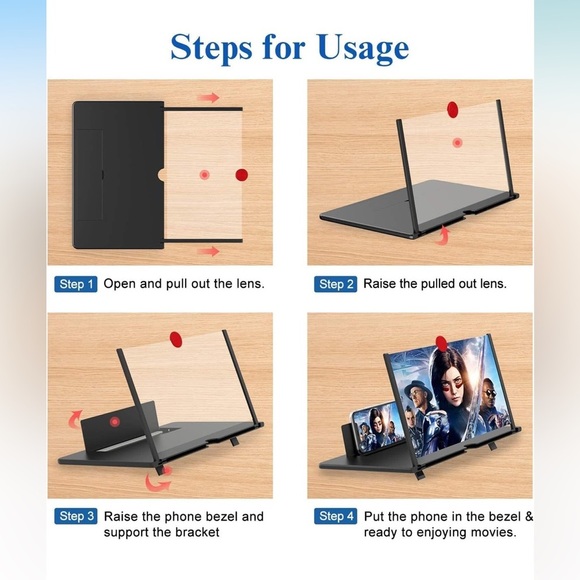 Steps for Usage

Step 1 Open and pull out the lens.

Step 2 Raise the pulled out lens.

Step 3 Raise the phone bezel and support the bracket

Step 4 Put the phone in the bezel & ready to enjoying movies.